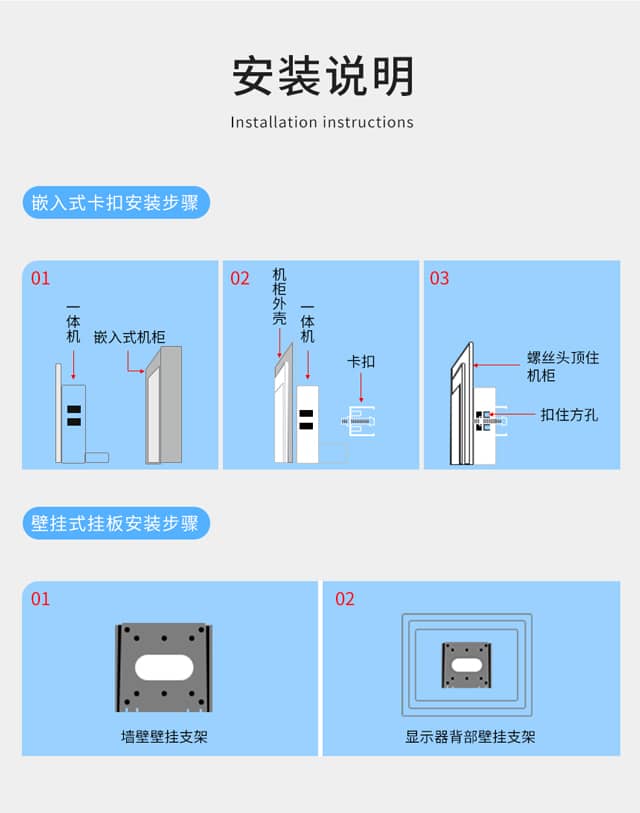 安装说明

Installation instructions

嵌入式卡扣安装步骤

01

一体机

嵌入式机柜

02

机柜外壳

一体机

卡扣

03

螺丝头顶住机柜

扣住方孔

壁挂式挂板安装步骤

01

墙壁壁挂支架

02

显示器背部壁挂支架