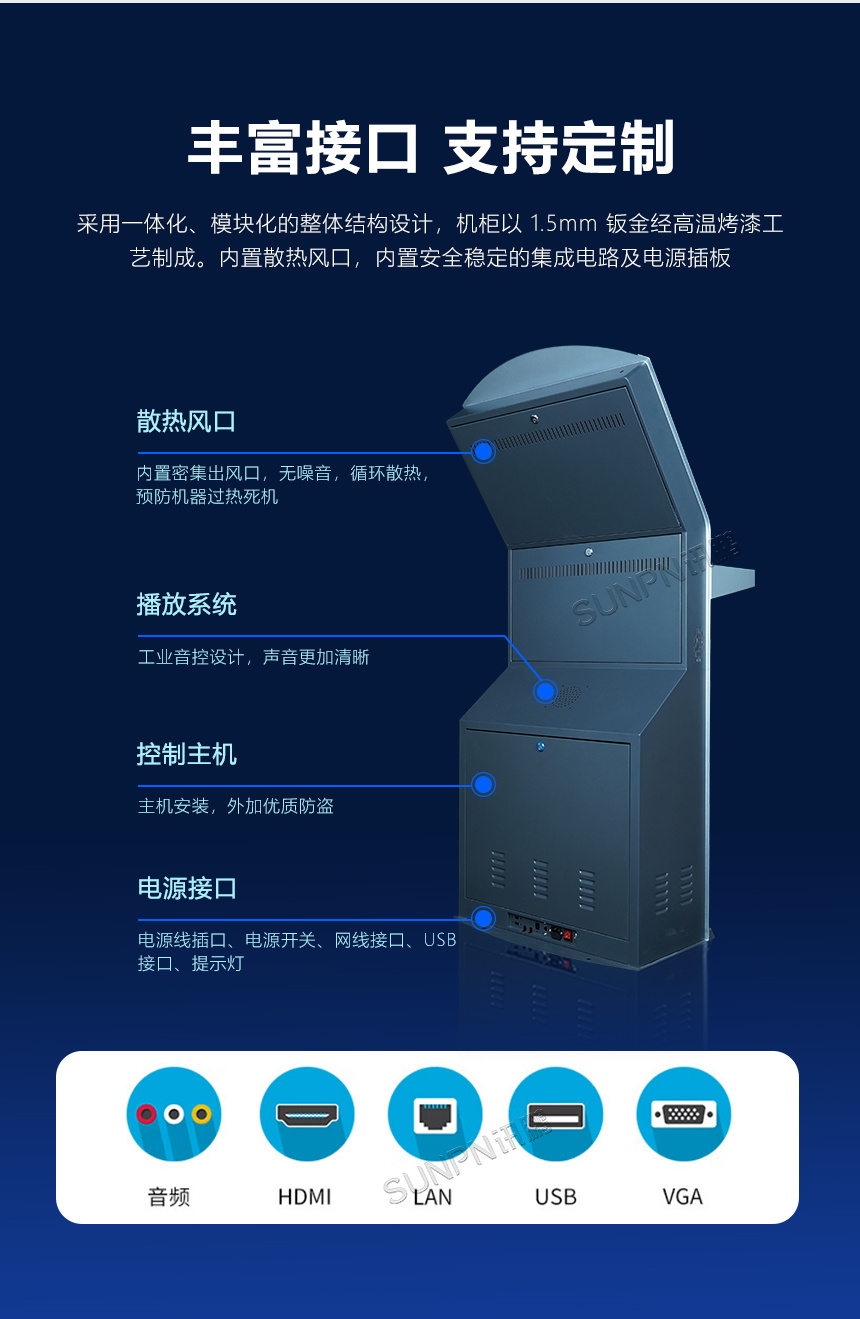 丰富接口 支持定制

采用一体化、模块化的整体结构设计，机柜以 1.5mm 钣金经高温烤漆工艺制成。内置散热风口，内置安全稳定的集成电路及电源插板

散热风口

内置密集出风口，无噪音，循环散热，预防机器过热死机

播放系统

工业音控设计，声音更加清晰

控制主机

主机安装，外加优质防盗

电源接口

电源线插口、电源开关、网线接口、USB接口、提示灯

SUNPN讯鹏

音频

HDMI

LAN

USB

VGA

SUNPN讯鹏